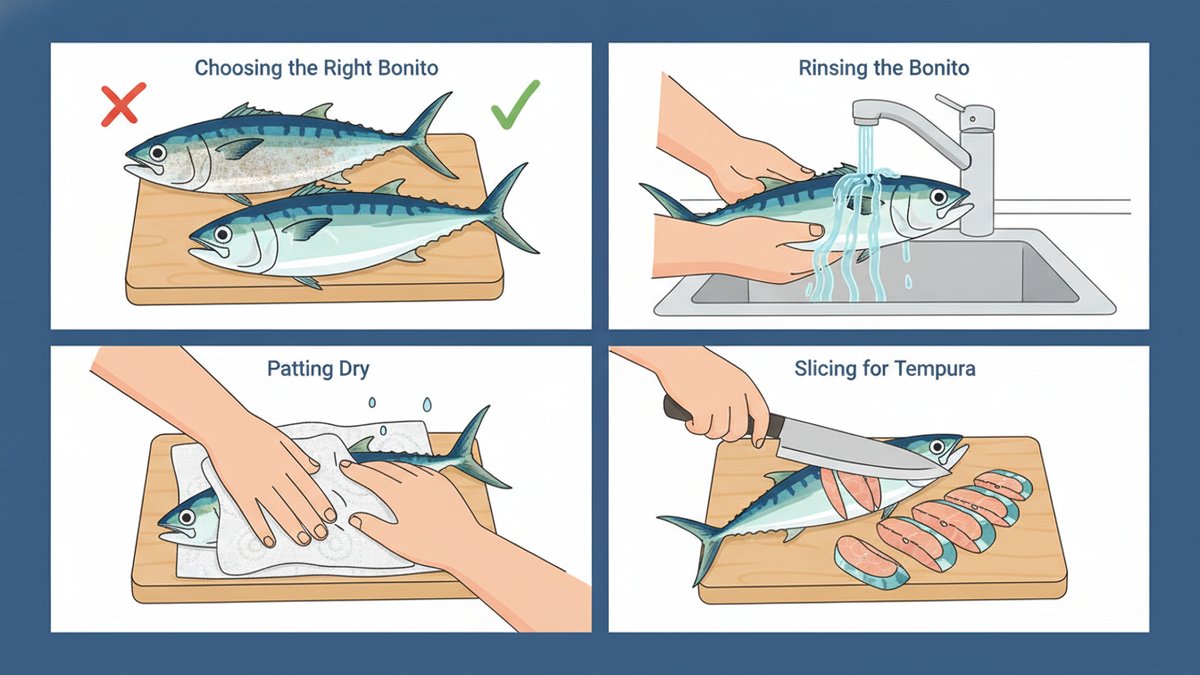 Choosing the Right Bonito

Rinsing the Bonito

Patting Dry

Slicing for Tempura