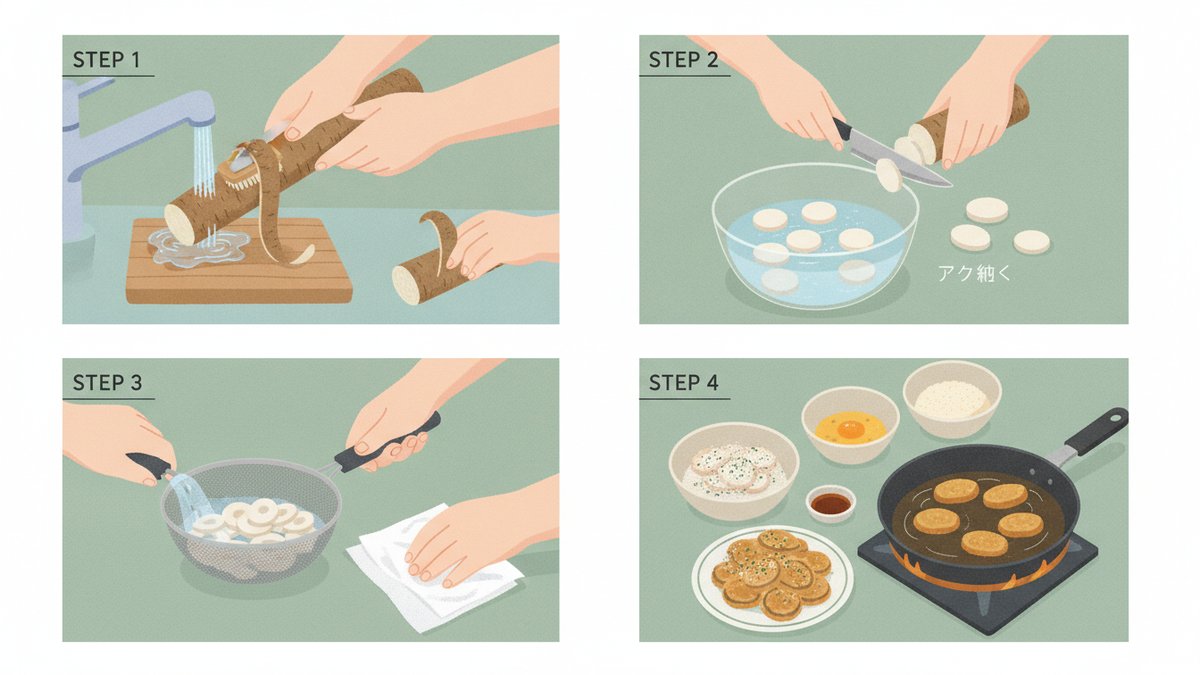 STEP 1

STEP 2

アク納く

STEP 3

STEP 4