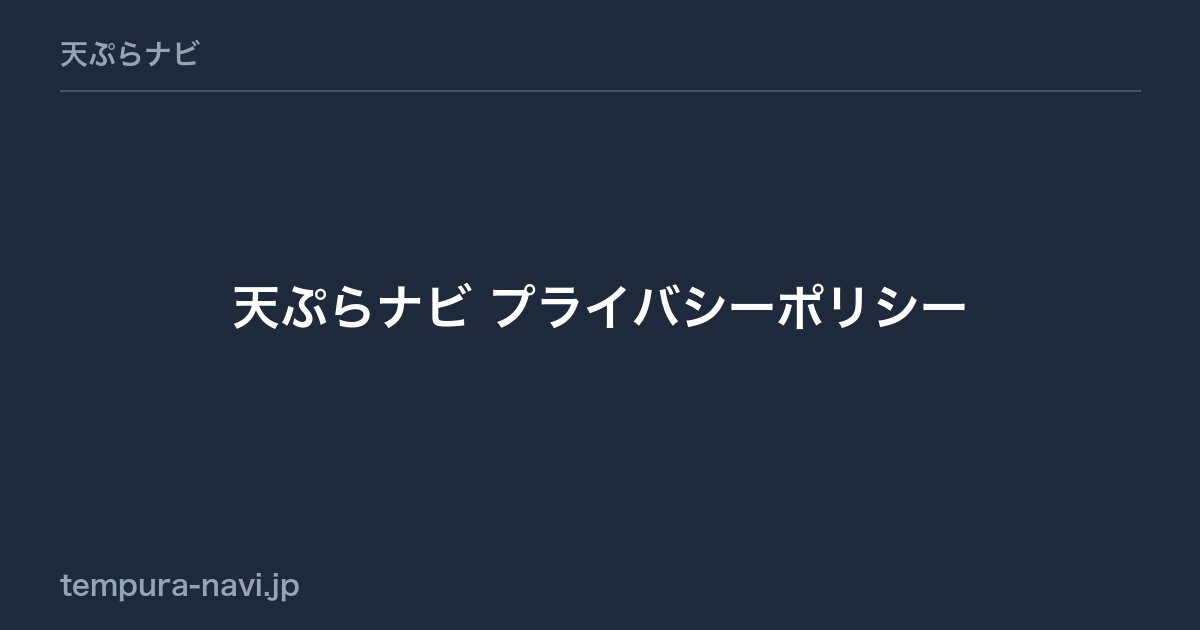 天ぷらナビ

天ぷらナビ プライバシーポリシー

tempura-navi.jp